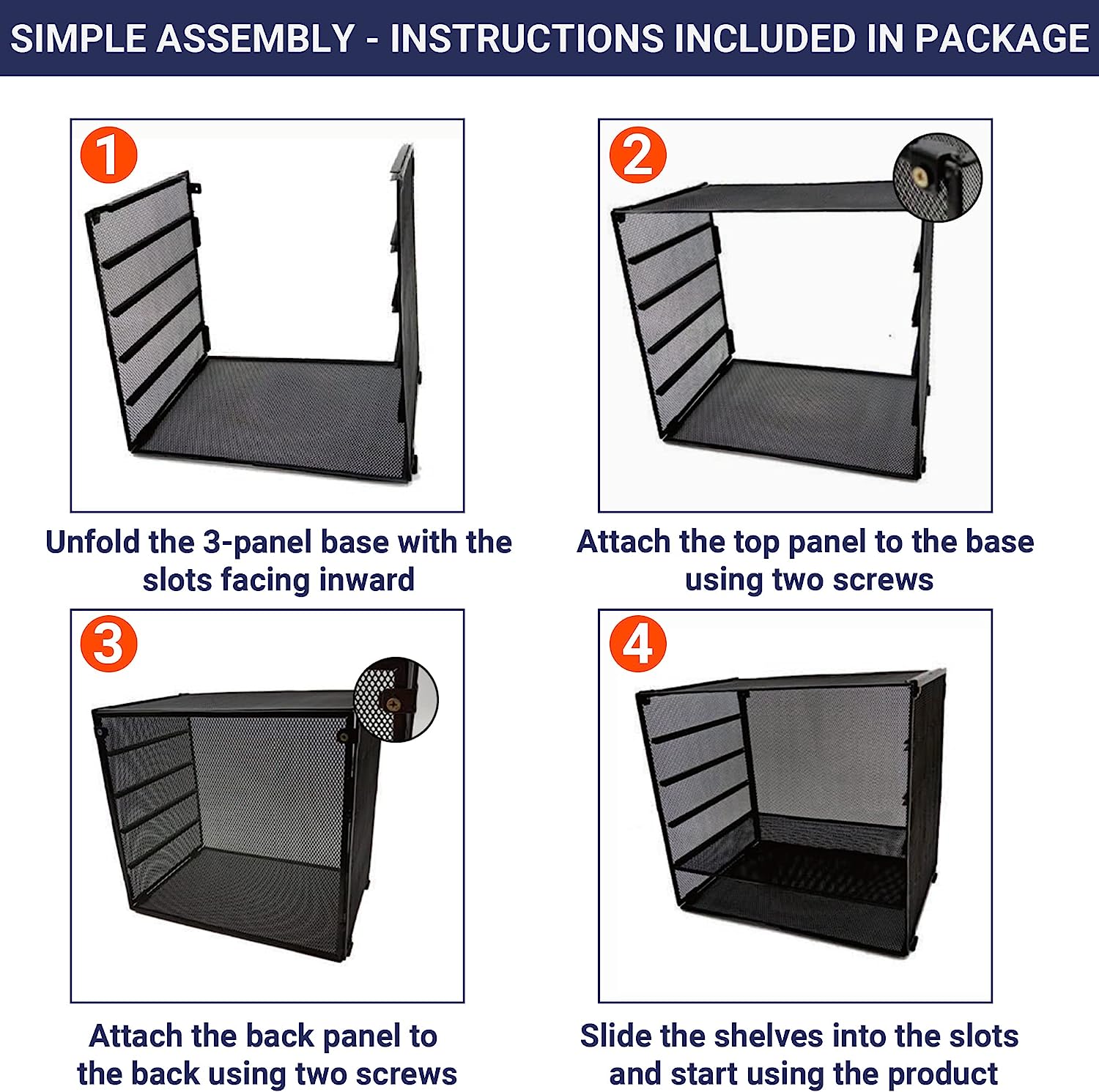 SIMPLE ASSEMBLY - INSTRUCTIONS INCLUDED IN PACKAGE

1

Unfold the 3-panel base with the slots facing inward

2

Attach the top panel to the base using two screws

3

Attach the back panel to the back using two screws

4

Slide the shelves into the slots and start using the product